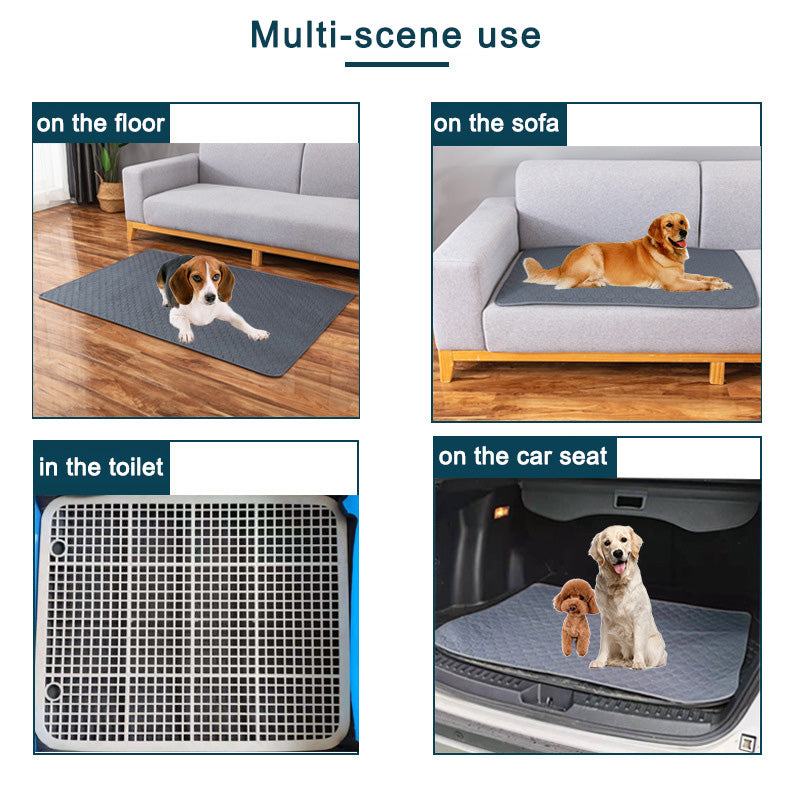 Multi-scene use

on the floor

on the sofa

in the toilet

on the car seat