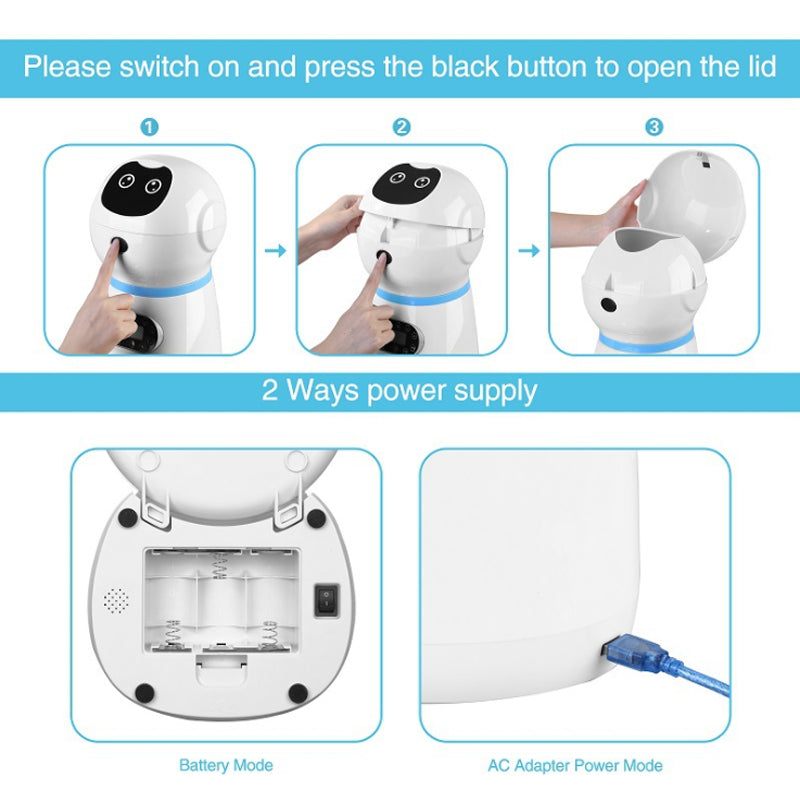 Please switch on and press the black button to open the lid

1

2

3

2 Ways power supply

Battery Mode

AC Adapter Power Mode