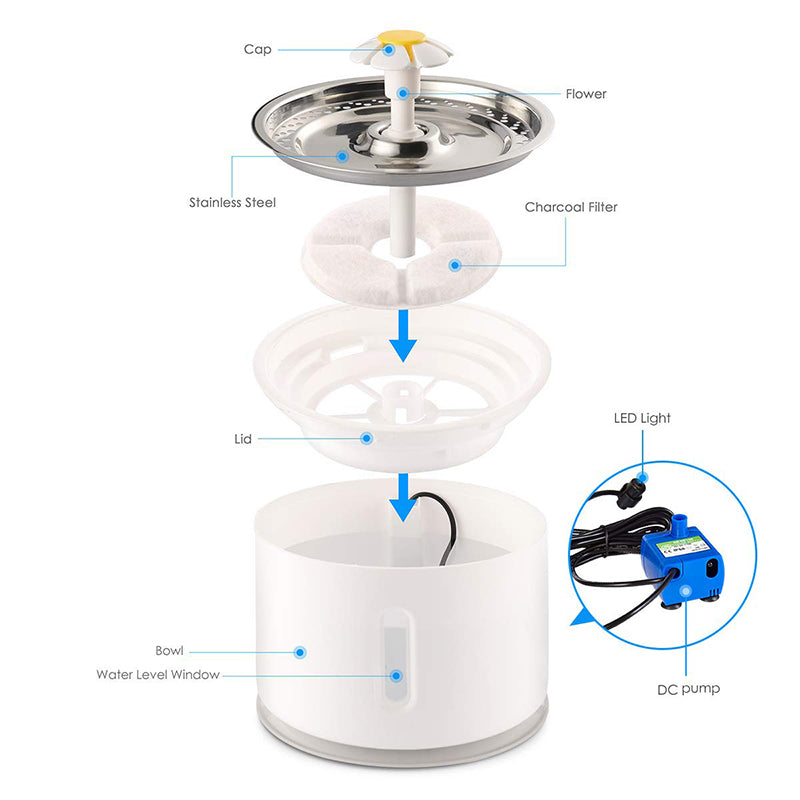 Cap

Flower

Stainless Steel

Charcoal Filter

Lid

LED Light

Bowl

Water Level Window

DC pump